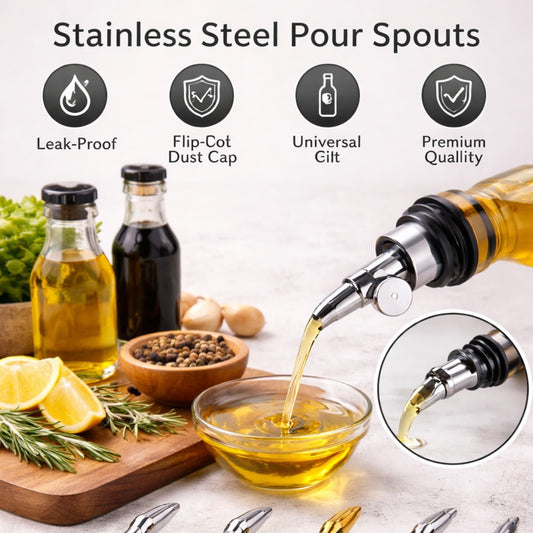 Stainless Steel Pour Spouts

Leak-Proof

Flip-Cot Dust Cap

Universal Gilt

Premium Quallity